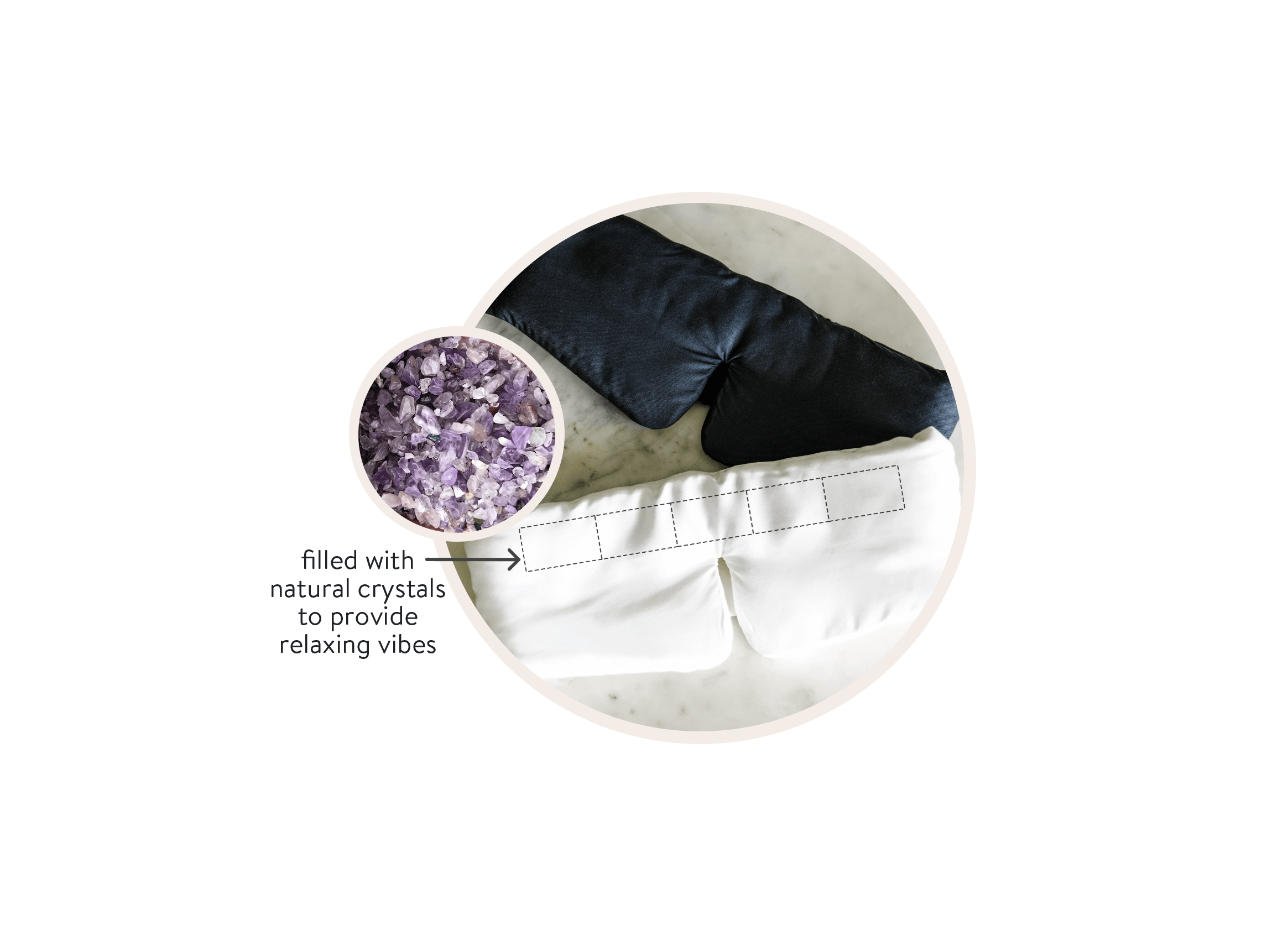 filled with natural crystals to provide relaxing vibes